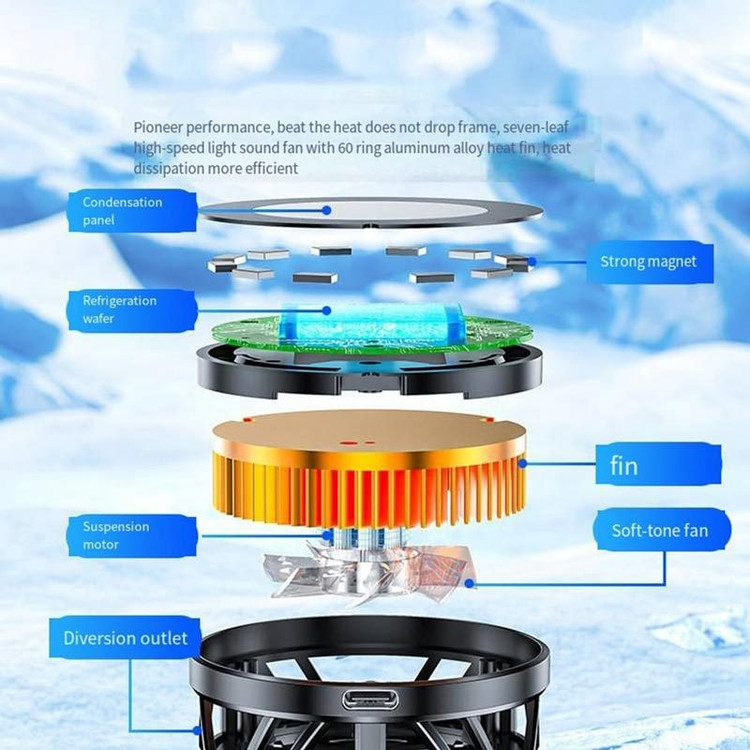 Pioneer performance, beat the heat does not drop frame, seven-leaf high-speed light sound fan with 60 ring aluminum alloy heat fin, heat dissipation more efficient

Condensation panel

Strong magnet

Refrigeration wafer

fin

Suspension motor

Soft-tone fan

Diversion outlet